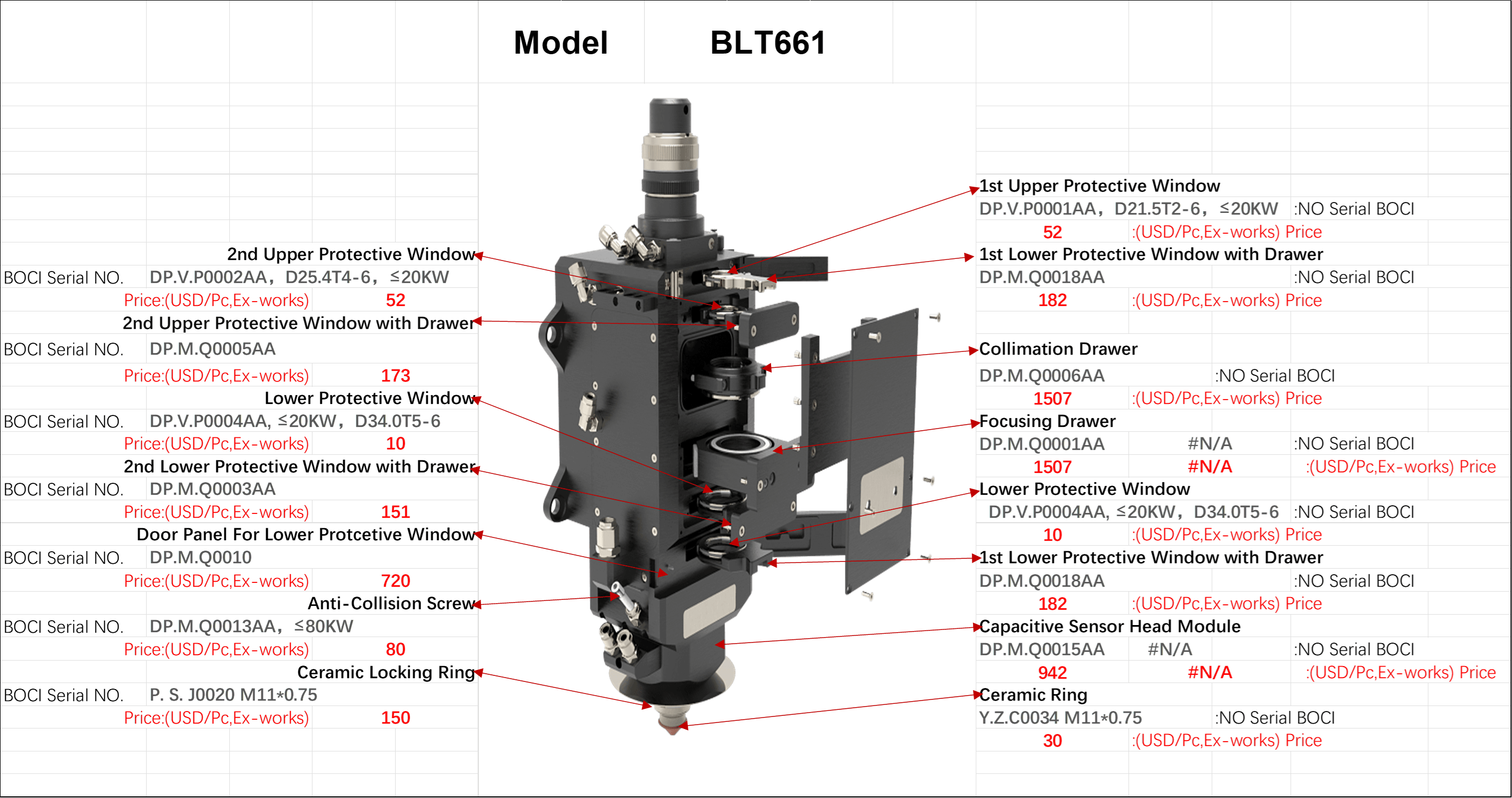 Model BLT661

2nd Upper Protective Window
BOCI Serial NO. DP.V.P0002AA，D25.4T4-6，≤20KW
Price:(USD/Pc,Ex-works) 52
2nd Upper Protective Window with Drawer
BOCI Serial NO. DP.M.Q0005AA
Price:(USD/Pc,Ex-works) 173
Lower Protective Window
BOCI Serial NO. DP.V.P0004AA, ≤20KW，D34.0T5-6
Price:(USD/Pc,Ex-works) 10
2nd Lower Protective Window with Drawer
BOCI Serial NO. DP.M.Q0003AA
Price:(USD/Pc,Ex-works) 151
Door Panel For Lower Protcetive Window
BOCI Serial NO. DP.M.Q0010
Price:(USD/Pc,Ex-works) 720
Anti-Collision Screw
BOCI Serial NO. DP.M.Q0013AA，≤80KW
Price:(USD/Pc,Ex-works) 80
Ceramic Locking Ring
BOCI Serial NO. P. S. J0020 M11*0.75
Price:(USD/Pc,Ex-works) 150

1st Upper Protective Window
DP.V.P0001AA，D21.5T2-6，≤20KW :NO Serial BOCI
52 :(USD/Pc,Ex-works) Price
1st Lower Protective Window with Drawer
DP.M.Q0018AA :NO Serial BOCI
182 :(USD/Pc,Ex-works) Price
Collimation Drawer
DP.M.Q0006AA :NO Serial BOCI
1507 :(USD/Pc,Ex-works) Price
Focusing Drawer
DP.M.Q0001AA #N/A :NO Serial BOCI
1507 #N/A :(USD/Pc,Ex-works) Price
Lower Protective Window
DP.V.P0004AA, ≤20KW，D34.0T5-6 :NO Serial BOCI
10 :(USD/Pc,Ex-works) Price
1st Lower Protective Window with Drawer
DP.M.Q0018AA :NO Serial BOCI
182 :(USD/Pc,Ex-works) Price
Capacitive Sensor Head Module
DP.M.Q0015AA #N/A :NO Serial BOCI
942 #N/A :(USD/Pc,Ex-works) Price
Ceramic Ring
Y.Z.C0034 M11*0.75 :NO Serial BOCI
30 :(USD/Pc,Ex-works) Price